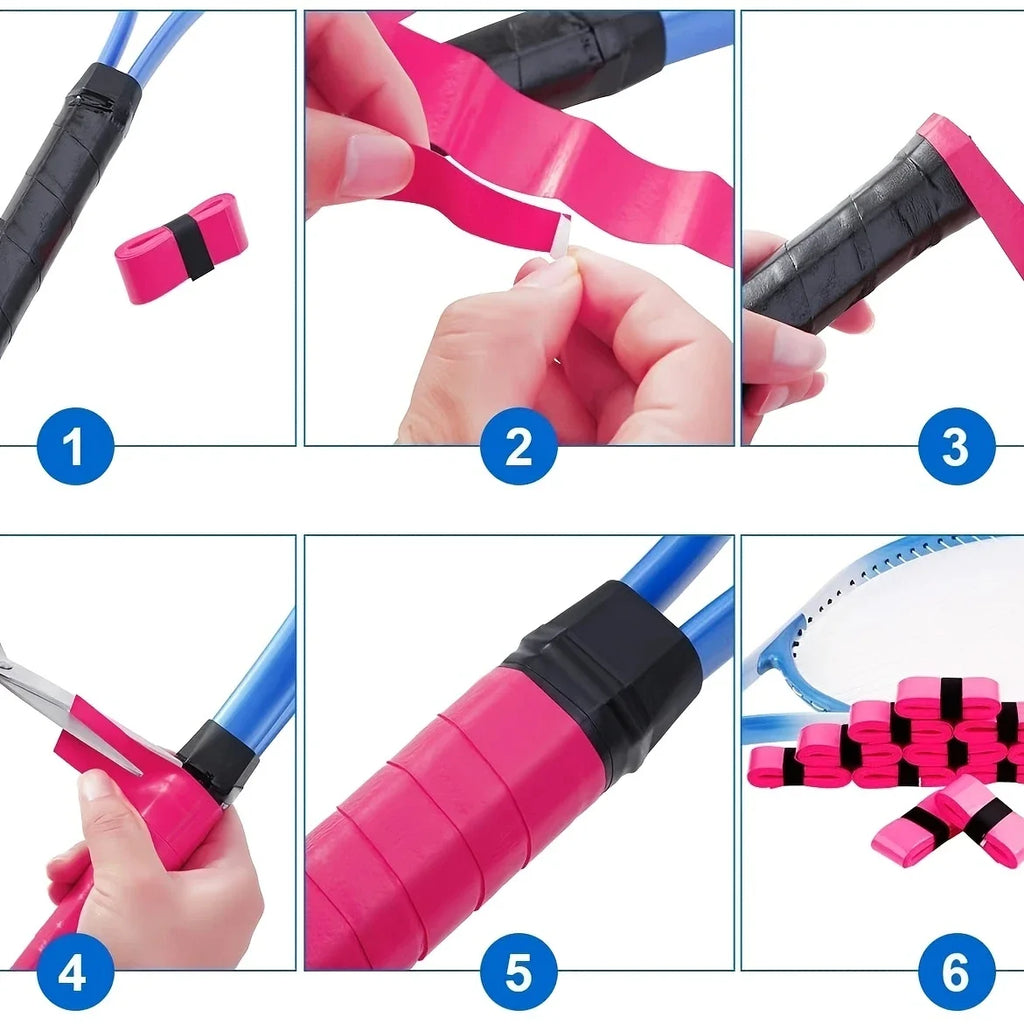 1

2

3

4

5

6