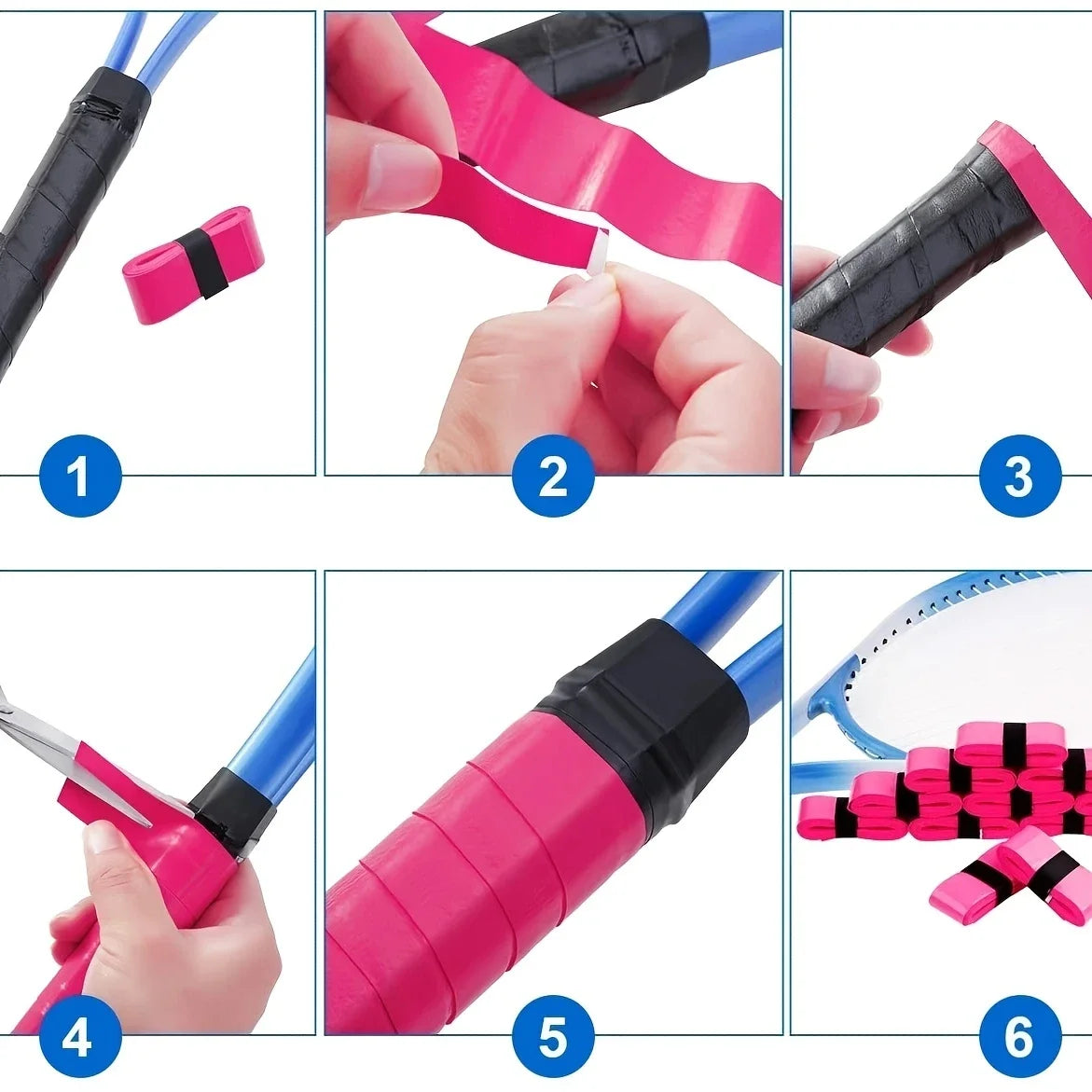 1

2

3

4

5

6